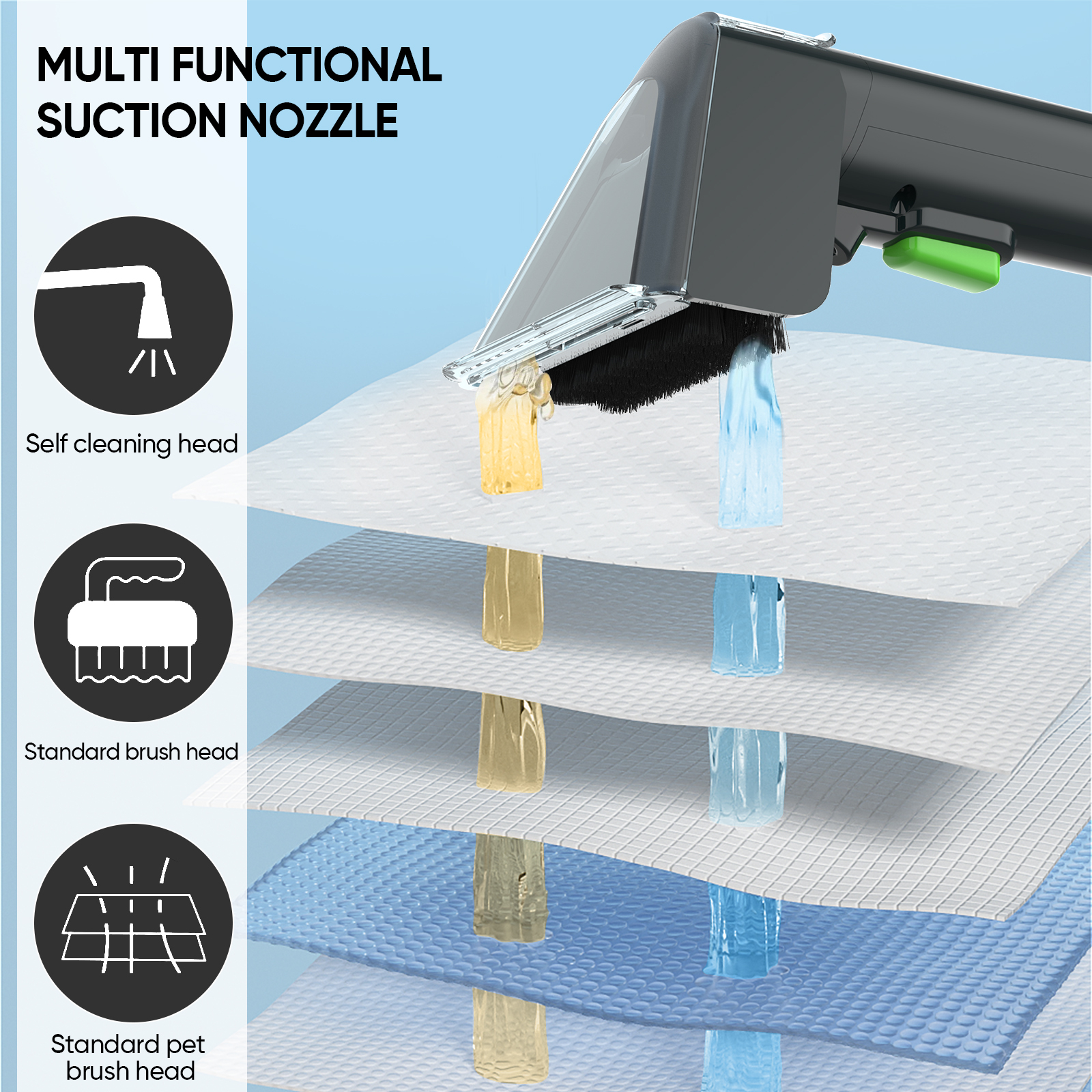 MULTI FUNCTIONAL SUCTION NOZZLE

Self cleaning head

Standard brush head

Standard pet brush head