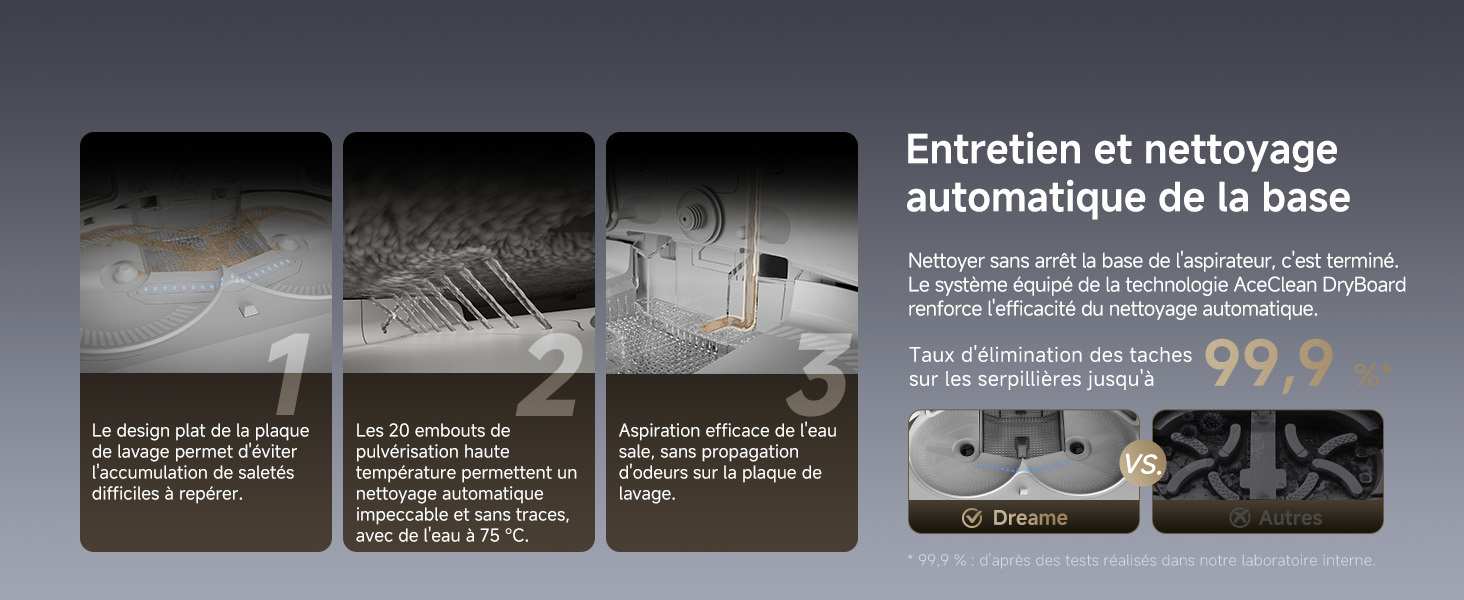 1

Le design plat de la plaque de lavage permet d'éviter l'accumulation de saletés difficiles à repérer.

2

Les 20 embouts de pulvérisation haute température permettent un nettoyage automatique impeccable et sans traces, avec de l'eau à 75 °C.

3

Aspiration efficace de l'eau sale, sans propagation d'odeurs sur la plaque de lavage.

Entretien et nettoyage automatique de la base

Nettoyer sans arrêt la base de l'aspirateur, c'est terminé. Le système équipé de la technologie AceClean DryBoard renforce l'efficacité du nettoyage automatique.

Taux d'élimination des taches sur les serpillières jusqu'à 99,9 %*

VS.

Dreame

Autres

* 99,9 % : d'après des tests réalisés dans notre laboratoire interne.