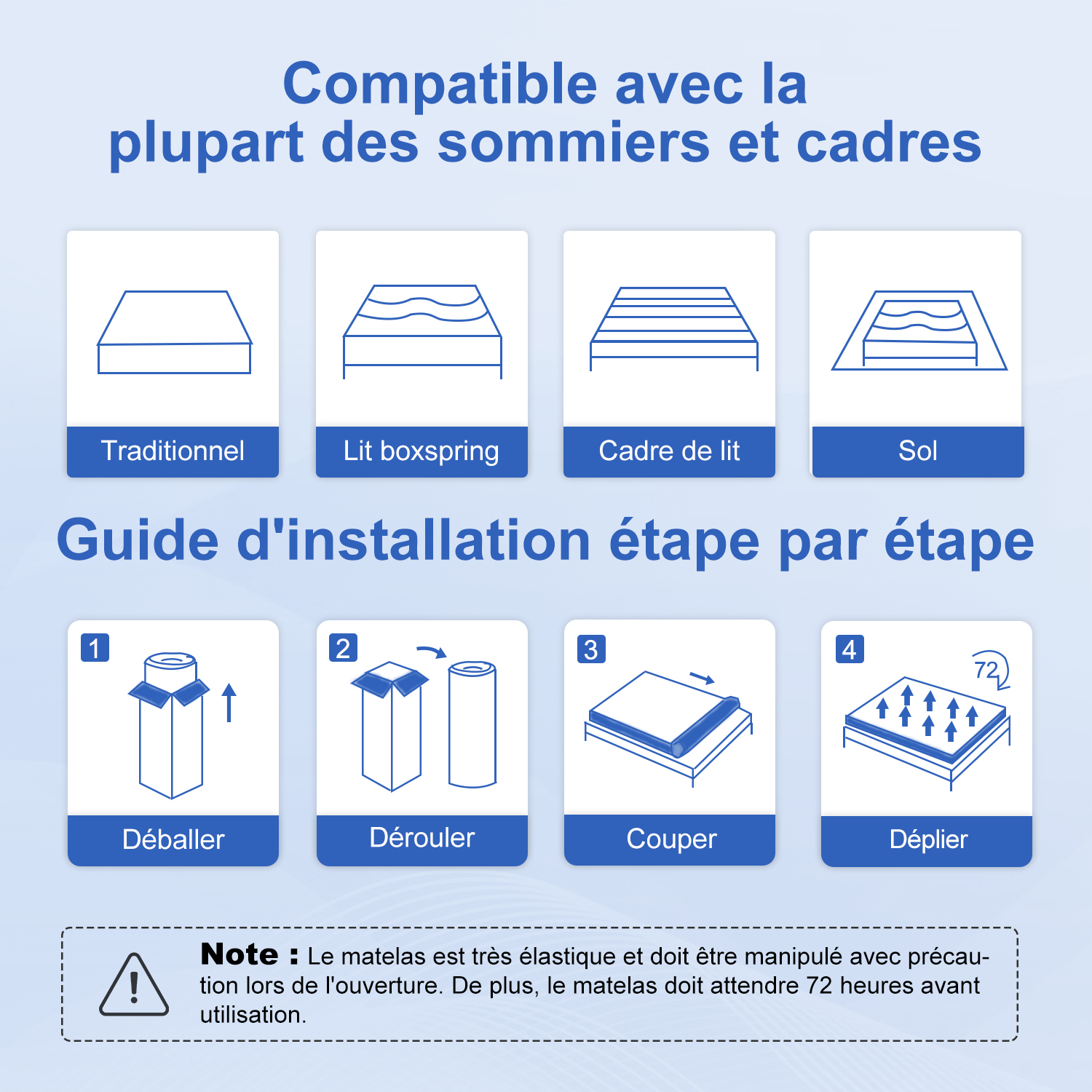 Compatible avec la plupart des sommiers et cadres

Traditionnel

Lit boxspring

Cadre de lit

Sol

Guide d'installation étape par étape

1

Déballer

2

Dérouler

3

Couper

4

72

Déplier

Note : Le matelas est très élastique et doit être manipulé avec précaution lors de l'ouverture. De plus, le matelas doit attendre 72 heures avant utilisation.