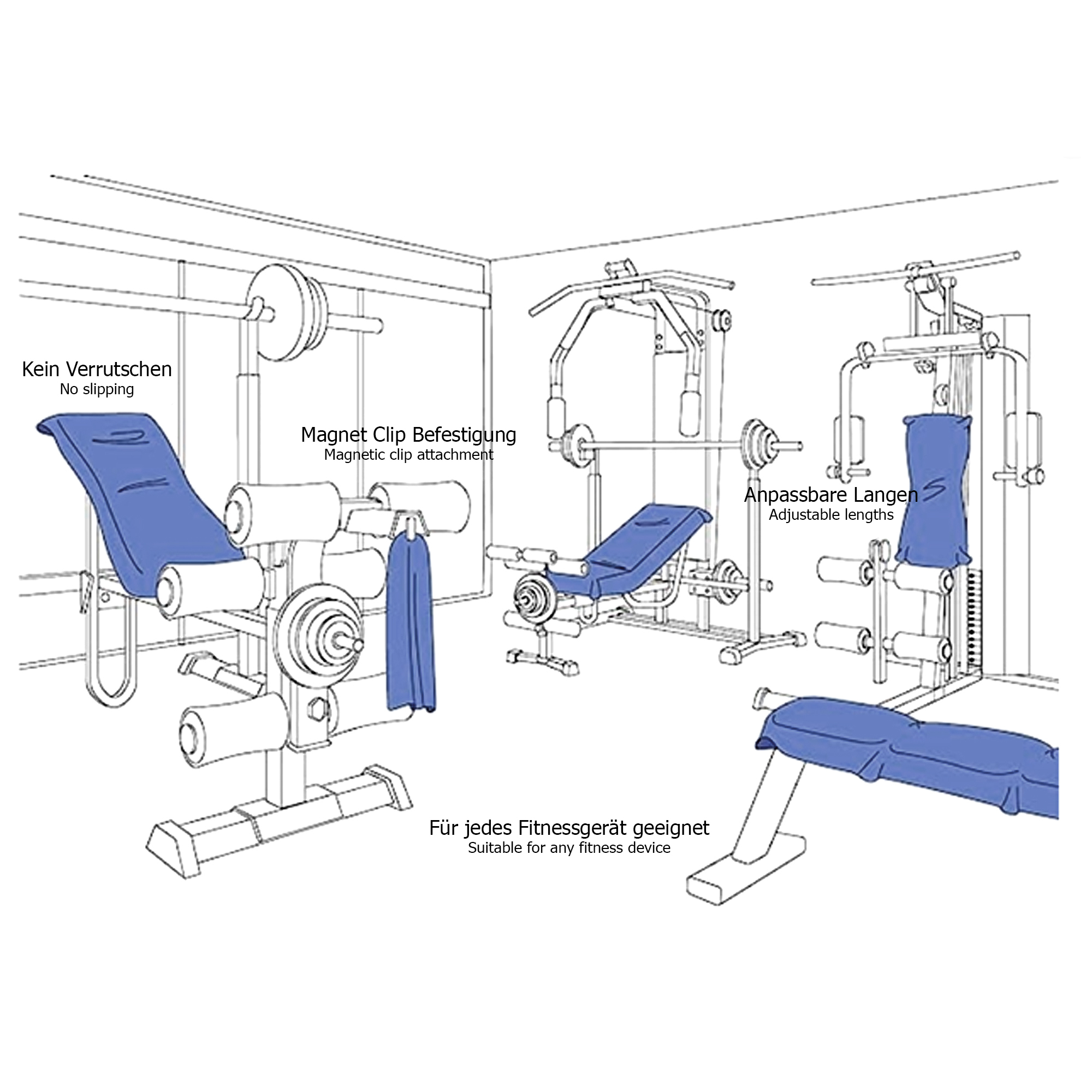 Kein Verrutschen
No slipping

Magnet Clip Befestigung
Magnetic clip attachment

Anpassbare Langen
Adjustable lengths

Für jedes Fitnessgerät geeignet
Suitable for any fitness device