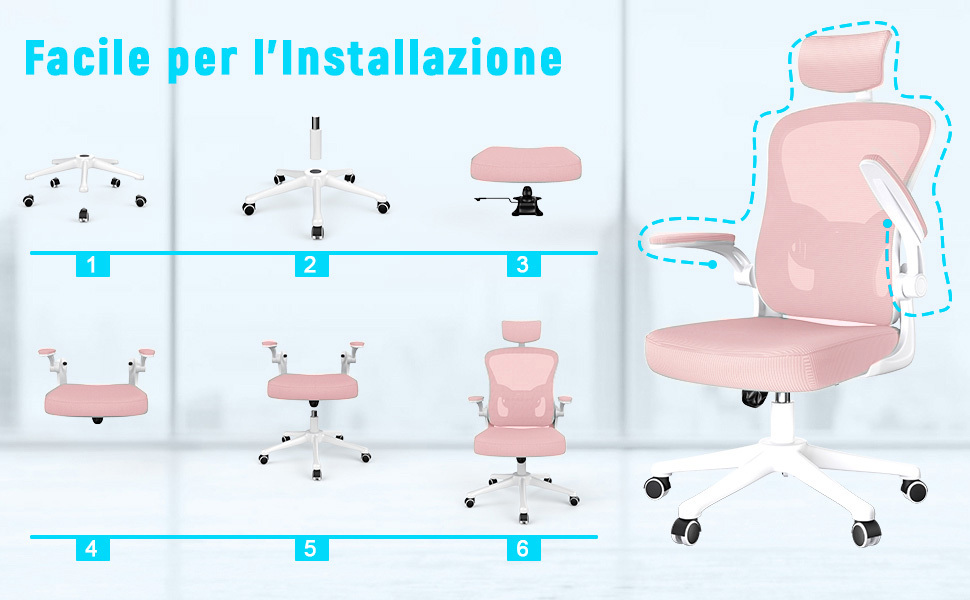 Facile per l'Installazione

1

2

3

4

5

6