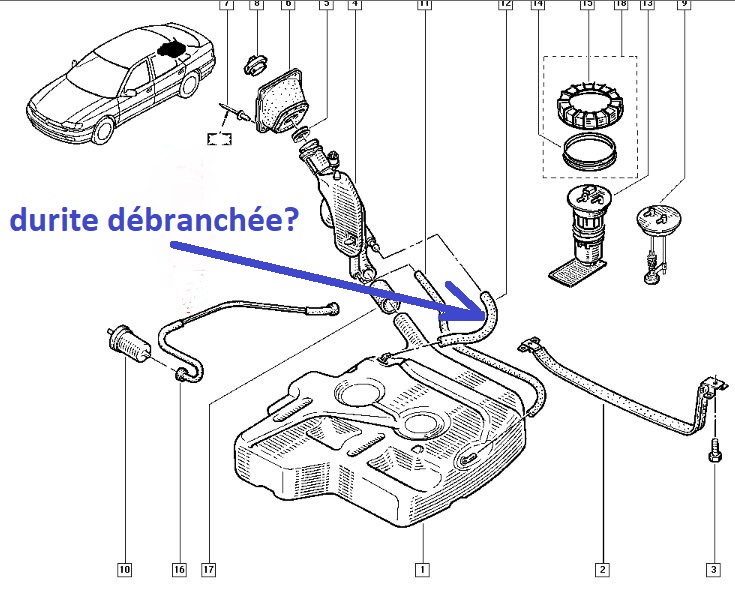 7 8 6 5 4 11 12 14 15 18 13 9

durite débranchée?

10 16 17 1 2 3