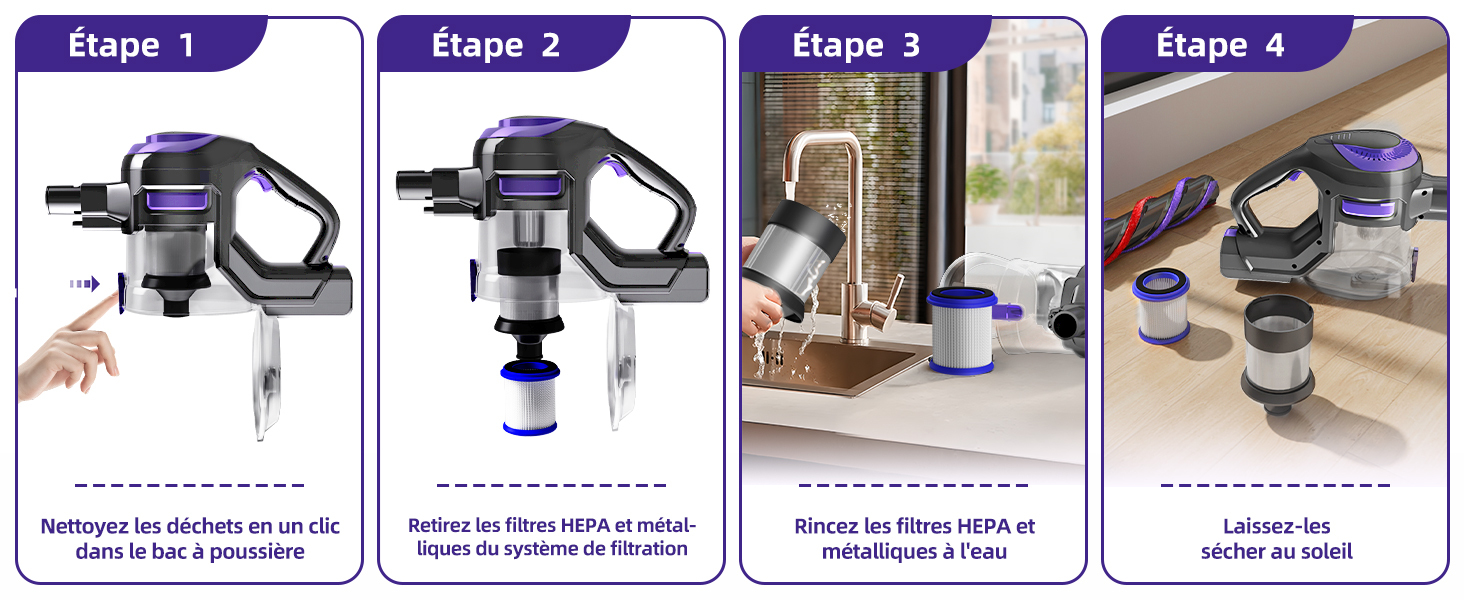 Étape 1

Nettoyez les déchets en un clic dans le bac à poussière

Étape 2

Retirez les filtres HEPA et métalliques du système de filtration

Étape 3

Rincez les filtres HEPA et métalliques à l'eau

Étape 4

Laissez-les sécher au soleil