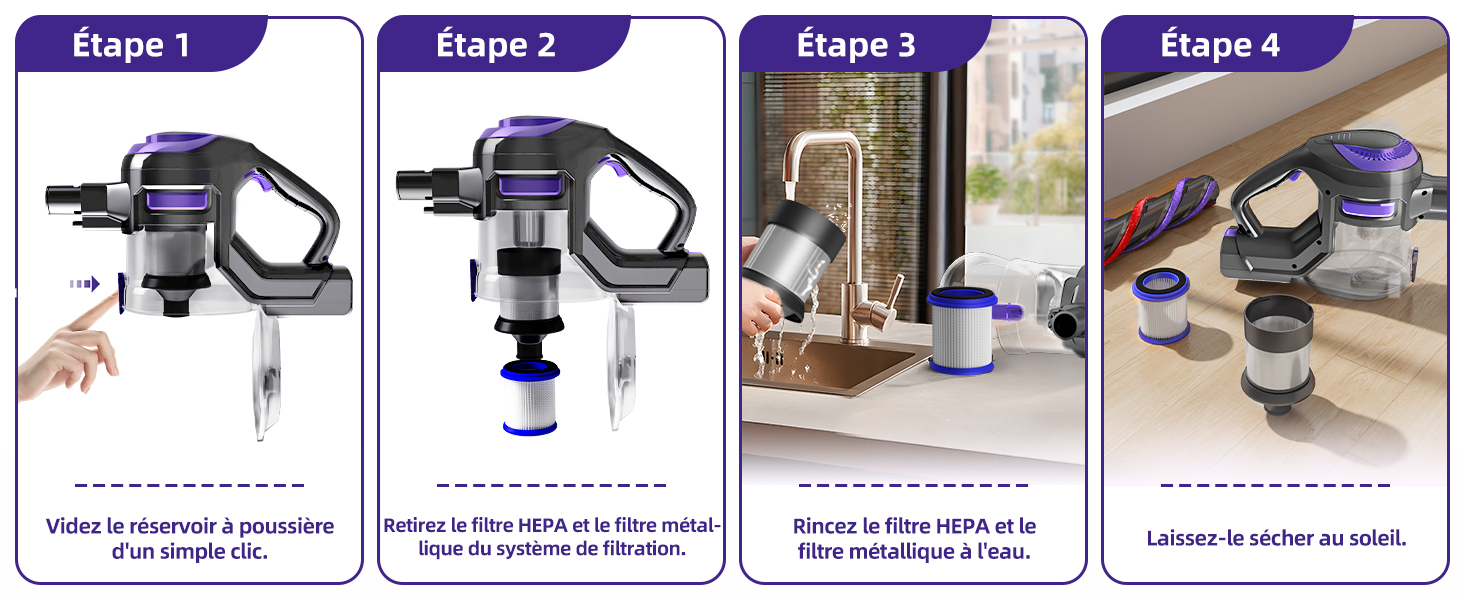 Étape 1

Videz le réservoir à poussière d'un simple clic.

Étape 2

Retirez le filtre HEPA et le filtre métallique du système de filtration.

Étape 3

Rincez le filtre HEPA et le filtre métallique à l'eau.

Étape 4

Laissez-le sécher au soleil.