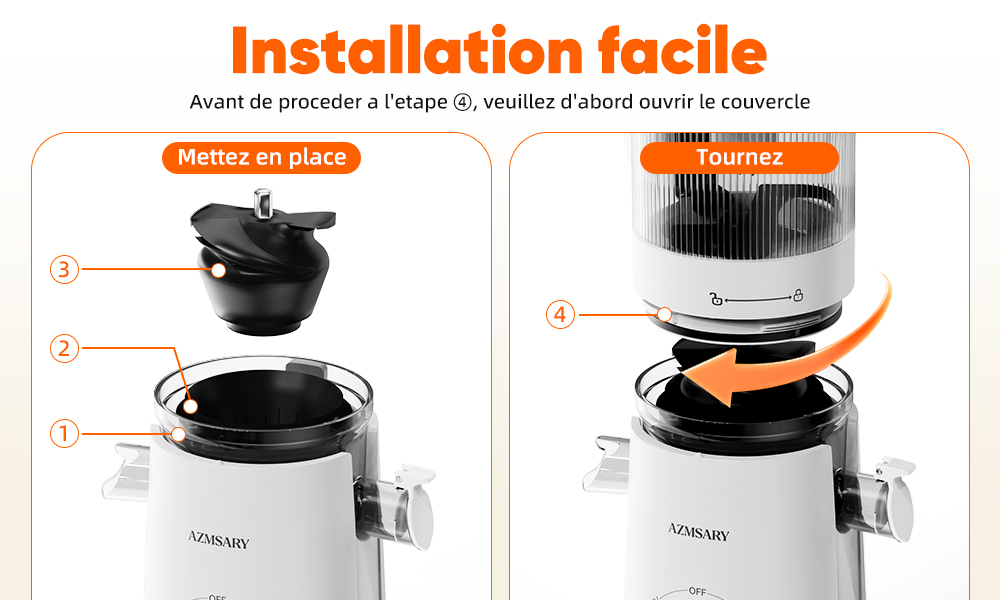 Installation facile

Avant de proceder a l'etape ④, veuillez d'abord ouvrir le couvercle

Mettez en place

③

②

①

AZMSARY

OFF

Tournez

④

AZMSARY

OFF