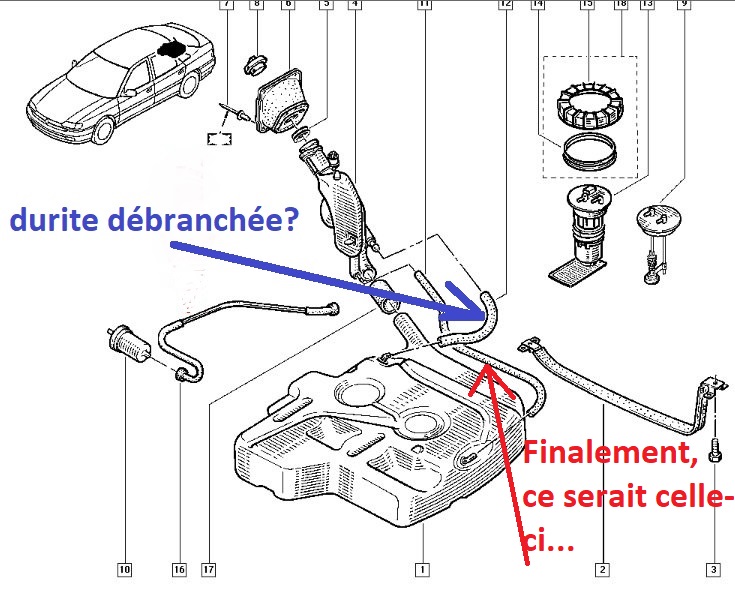 7 8 6 5 4 11 12 14 15 18 13 9

durite débranchée?

Finalement, ce serait celle-ci...

10 16 17 1 2 3