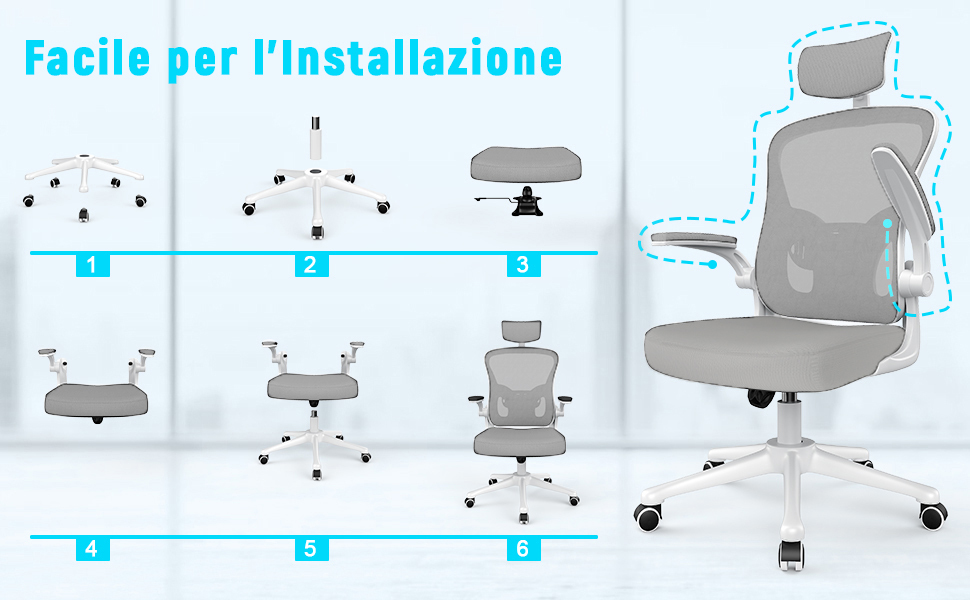 Facile per l'Installazione

1

2

3

4

5

6