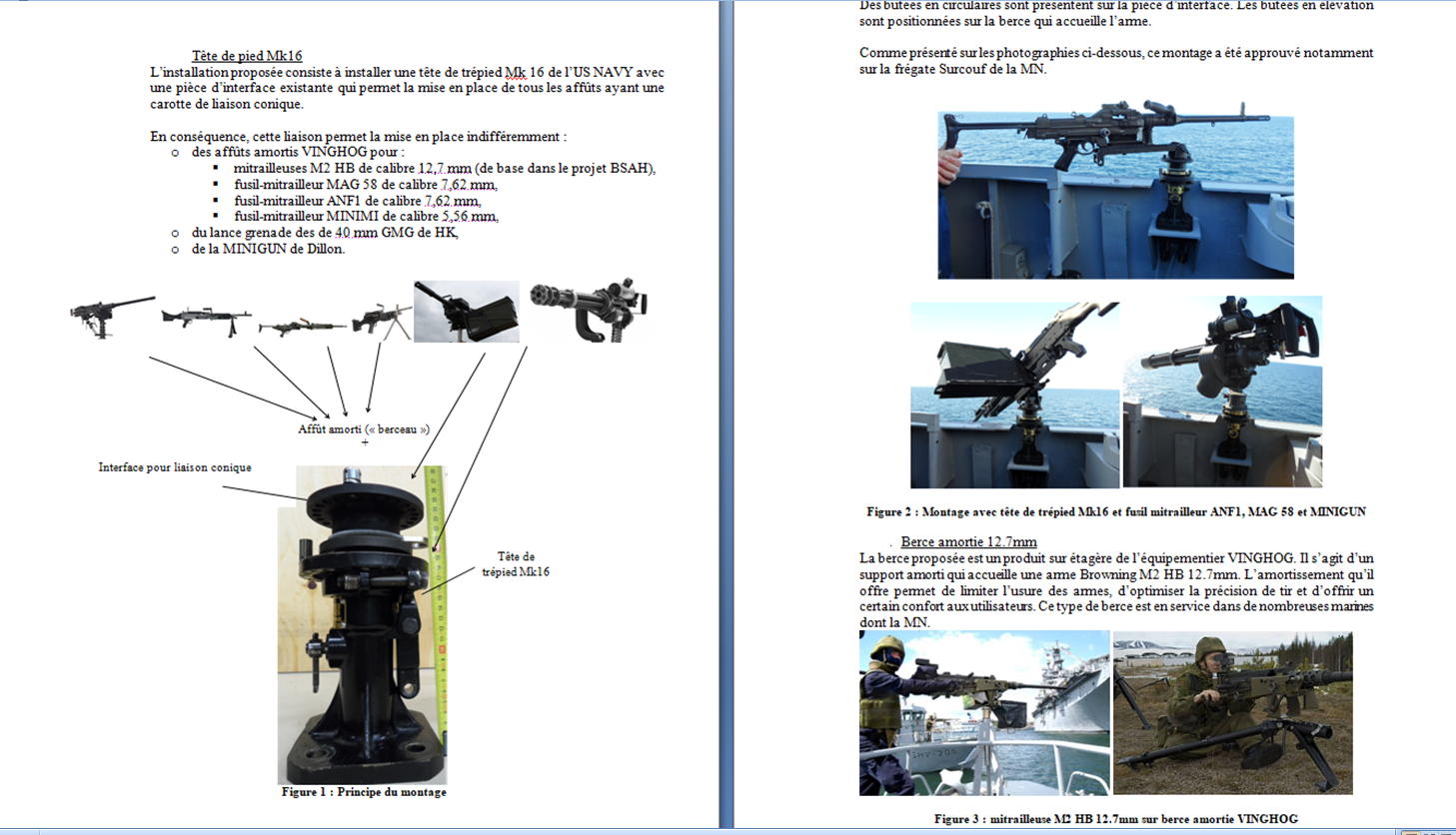 Tête de pied Mk16
L'installation proposée consiste à installer une tête de trépied Mk 16 de l'US NAVY avec une pièce d'interface existante qui permet la mise en place de tous les affûts ayant une carotte de liaison conique.

En conséquence, cette liaison permet la mise en place indifféremment :
o des affûts amortis VINGHOG pour :
▪ mitrailleuses M2 HB de calibre 12,7 mm (de base dans le projet BSAH),
▪ fusil-mitrailleur MAG 58 de calibre 7,62 mm,
▪ fusil-mitrailleur ANF1 de calibre 7,62 mm,
▪ fusil-mitrailleur MINIMI de calibre 5,56 mm,
o du lance grenade des de 40 mm GMG de HK,
o de la MINIGUN de Dillon.

Affût amorti (« berceau »)
+

Interface pour liaison conique

Tête de trépied Mk16

Figure 1 : Principe du montage

Des butées en circulaires sont présentent sur la pièce d'interface. Les butées en élévation sont positionnées sur la berce qui accueille l'arme.

Comme présenté sur les photographies ci-dessous, ce montage a été approuvé notamment sur la frégate Surcouf de la MN.

Figure 2 : Montage avec tête de trépied Mk16 et fusil mitrailleur ANF1, MAG 58 et MINIGUN

. Berce amortie 12.7mm
La berce proposée est un produit sur étagère de l'équipementier VINGHOG. Il s'agit d'un support amorti qui accueille une arme Browning M2 HB 12.7mm. L'amortissement qu'il offre permet de limiter l'usure des armes, d'optimiser la précision de tir et d'offrir un certain confort aux utilisateurs. Ce type de berce est en service dans de nombreuses marines dont la MN.

Figure 3 : mitrailleuse M2 HB 12.7mm sur berce amortie VINGHOG