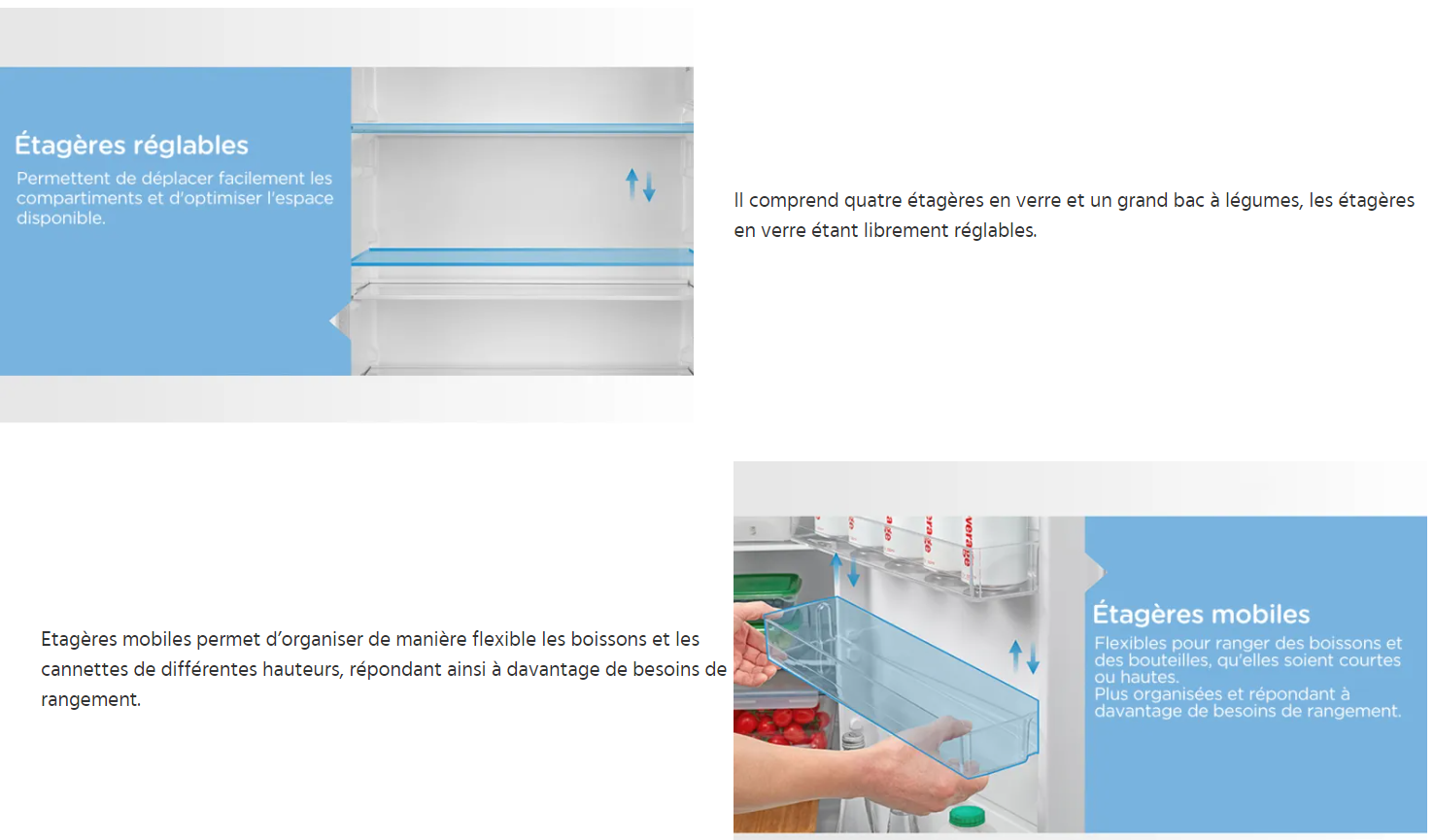 Étagères réglables

Permettent de déplacer facilement les compartiments et d'optimiser l'espace disponible.

Il comprend quatre étagères en verre et un grand bac à légumes, les étagères en verre étant librement réglables.

Etagères mobiles permet d'organiser de manière flexible les boissons et les cannettes de différentes hauteurs, répondant ainsi à davantage de besoins de rangement.

Étagères mobiles

Flexibles pour ranger des boissons et des bouteilles, qu'elles soient courtes ou hautes.
Plus organisées et répondant à davantage de besoins de rangement.