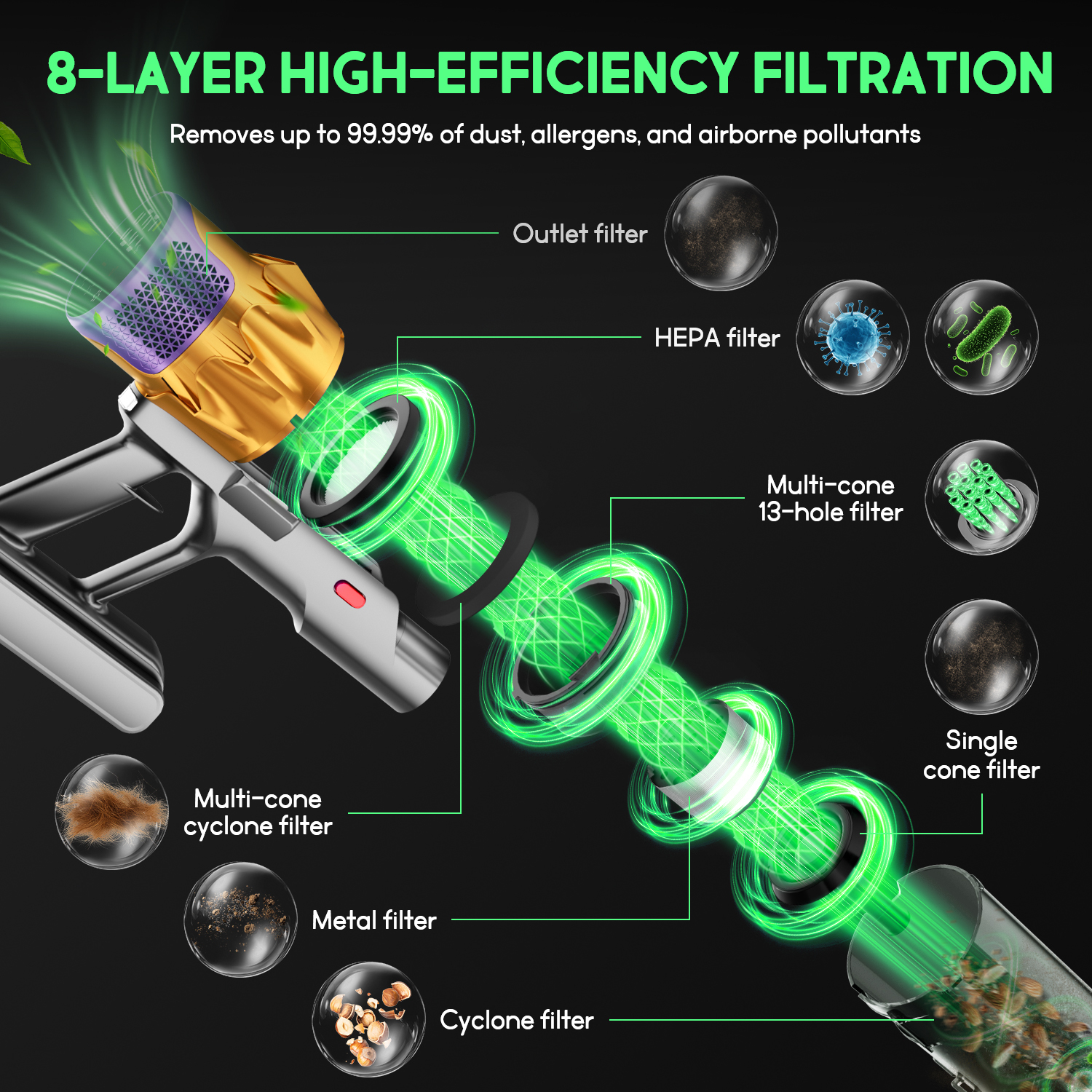 8-LAYER HIGH-EFFICIENCY FILTRATION

Removes up to 99.99% of dust, allergens, and airborne pollutants

Outlet filter

HEPA filter

Multi-cone 13-hole filter

Single cone filter

Multi-cone cyclone filter

Metal filter

Cyclone filter