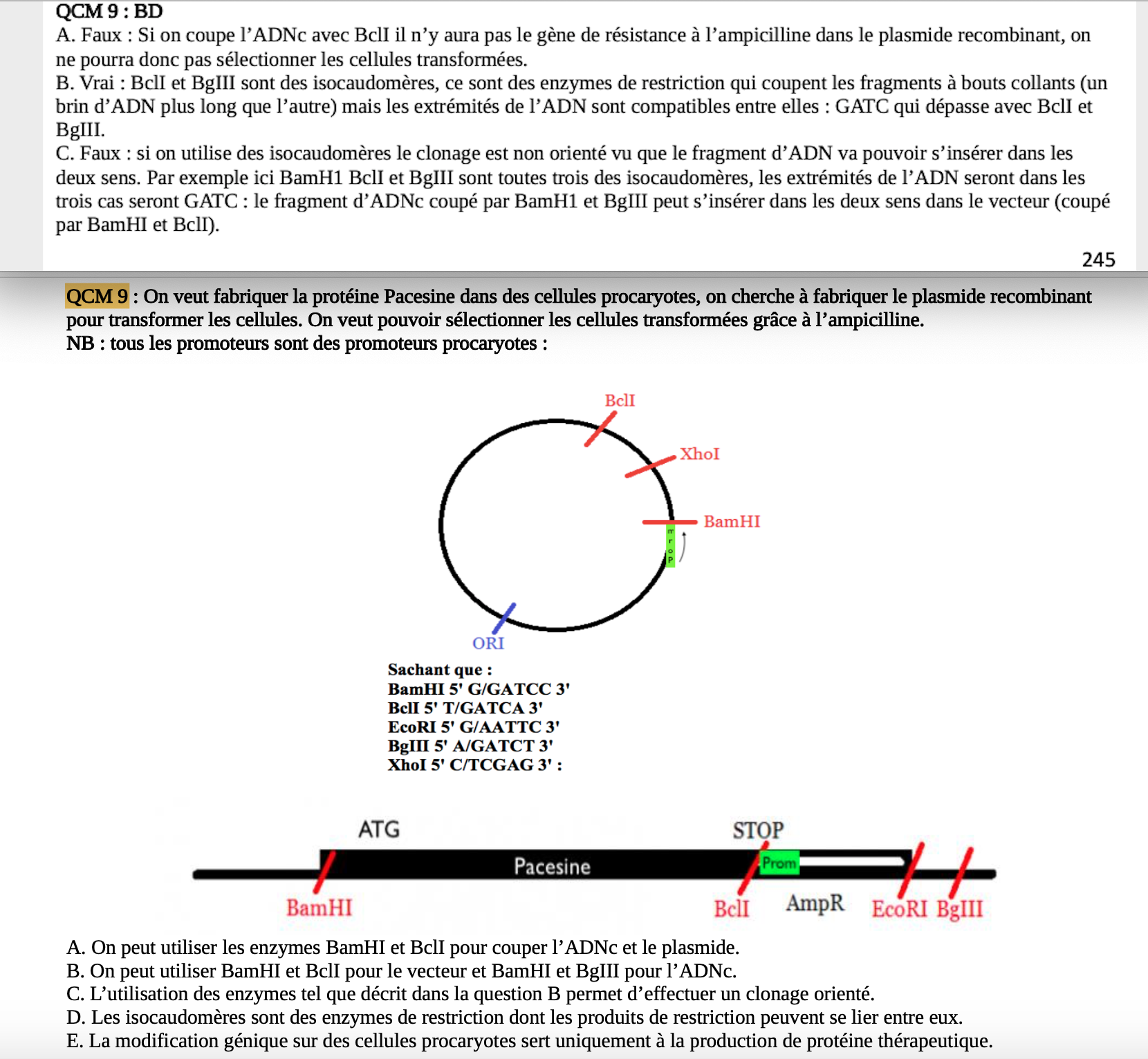 QCM 9 : BD
A. Faux : Si on coupe l'ADNc avec BclI il n'y aura pas le gène de résistance à l'ampicilline dans le plasmide recombinant, on ne pourra donc pas sélectionner les cellules transformées.
B. Vrai : BclI et BgIII sont des isocaudomères, ce sont des enzymes de restriction qui coupent les fragments à bouts collants (un brin d'ADN plus long que l'autre) mais les extrémités de l'ADN sont compatibles entre elles : GATC qui dépasse avec BclI et BgIII.
C. Faux : si on utilise des isocaudomères le clonage est non orienté vu que le fragment d'ADN va pouvoir s'insérer dans les deux sens. Par exemple ici BamH1 BclI et BgIII sont toutes trois des isocaudomères, les extrémités de l'ADN seront dans les trois cas seront GATC : le fragment d'ADNc coupé par BamH1 et BgIII peut s'insérer dans les deux sens dans le vecteur (coupé par BamHI et BclI).

245

QCM 9 : On veut fabriquer la protéine Pacesine dans des cellules procaryotes, on cherche à fabriquer le plasmide recombinant pour transformer les cellules. On veut pouvoir sélectionner les cellules transformées grâce à l'ampicilline.
NB : tous les promoteurs sont des promoteurs procaryotes :

BclI
XhoI
BamHI
Prom
ORI

Sachant que :
BamHI 5' G/GATCC 3'
BclI 5' T/GATCA 3'
EcoRI 5' G/AATTC 3'
BgIII 5' A/GATCT 3'
XhoI 5' C/TCGAG 3' :

ATG
STOP
Pacesine
Prom
BamHI
BclI
AmpR
EcoRI
BgIII

A. On peut utiliser les enzymes BamHI et BclI pour couper l'ADNc et le plasmide.
B. On peut utiliser BamHI et BclI pour le vecteur et BamHI et BgIII pour l'ADNc.
C. L'utilisation des enzymes tel que décrit dans la question B permet d'effectuer un clonage orienté.
D. Les isocaudomères sont des enzymes de restriction dont les produits de restriction peuvent se lier entre eux.
E. La modification génique sur des cellules procaryotes sert uniquement à la production de protéine thérapeutique.