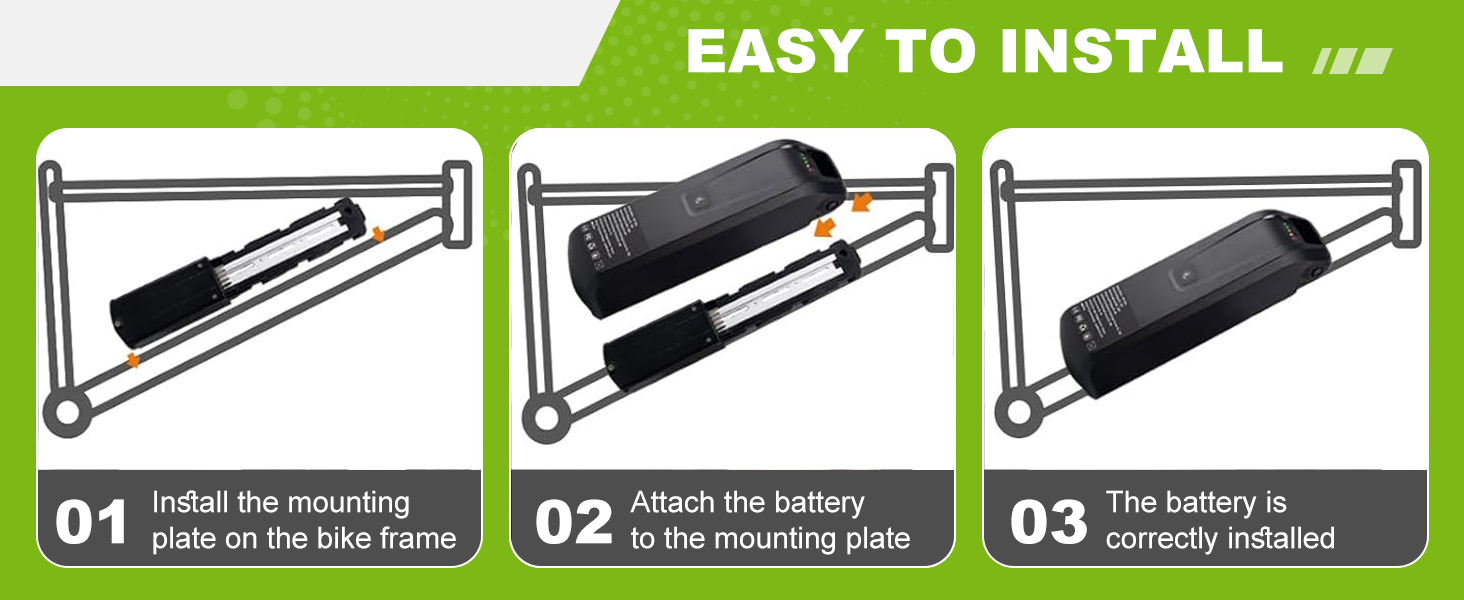 EASY TO INSTALL

01 Install the mounting plate on the bike frame

02 Attach the battery to the mounting plate

03 The battery is correctly installed